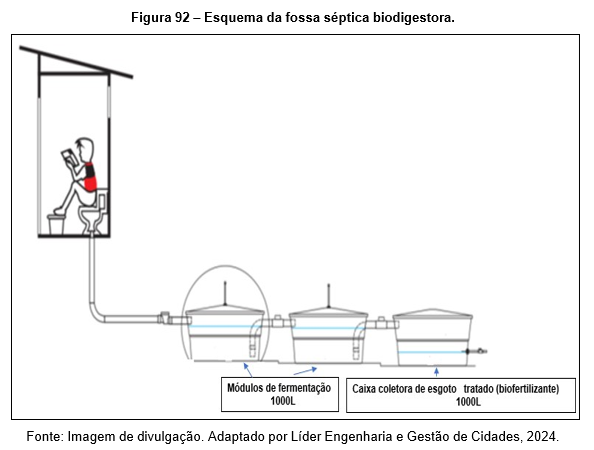 Figura 92 – Esquema da fossa séptica biodigestora.

Módulos de fermentação
1000L

Caixa coletora de esgoto tratado (biofertilizante)
1000L

Fonte: Imagem de divulgação. Adaptado por Líder Engenharia e Gestão de Cidades, 2024.